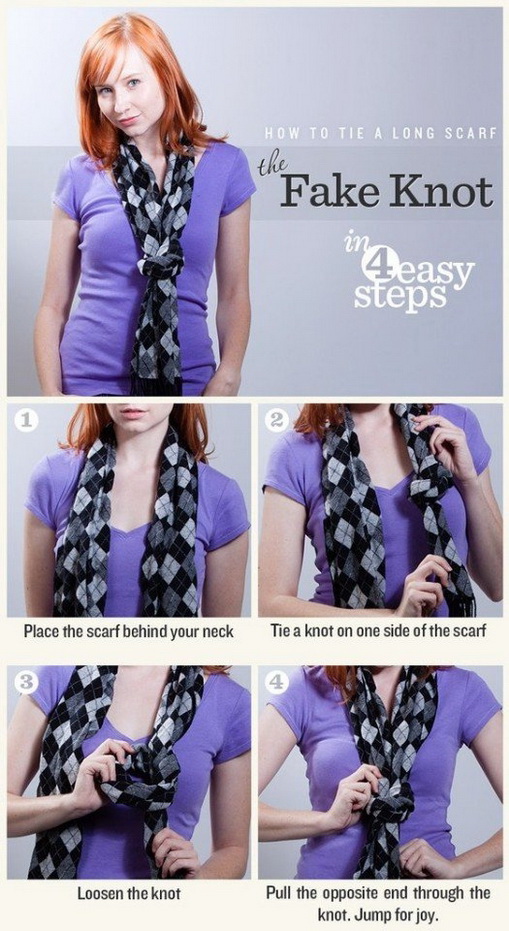 HOW TO TIE A LONG SCARF

the Fake Knot

in 4 easy steps

1

Place the scarf behind your neck

2

Tie a knot on one side of the scarf

3

Loosen the knot

4

Pull the opposite end through the knot. Jump for joy.